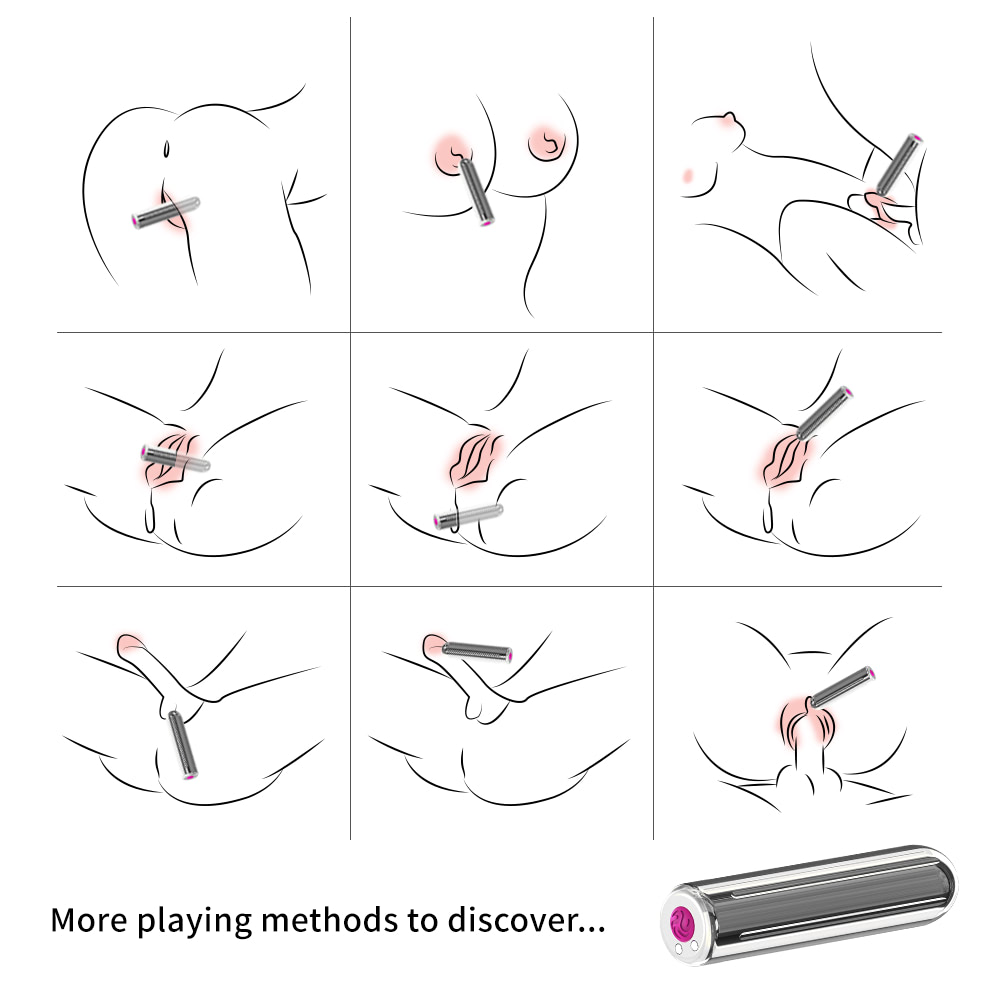 More playing methods to discover...