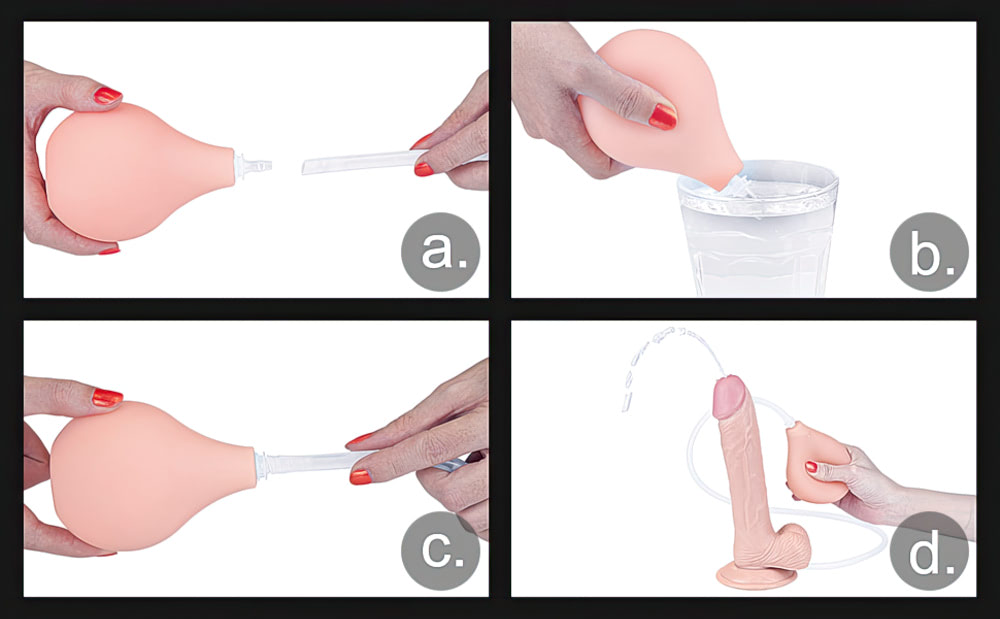 a.

b.

c.

d.