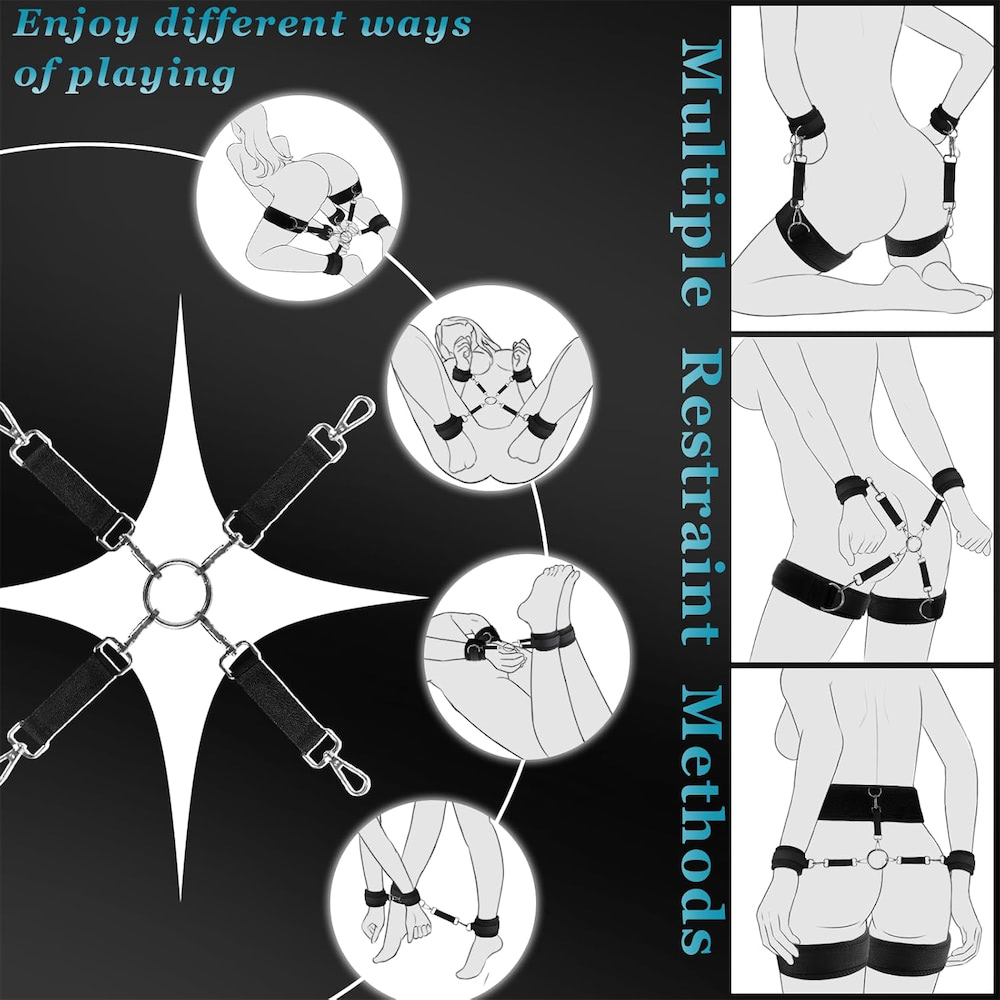 Enjoy different ways of playing

Multiple Restraint Methods